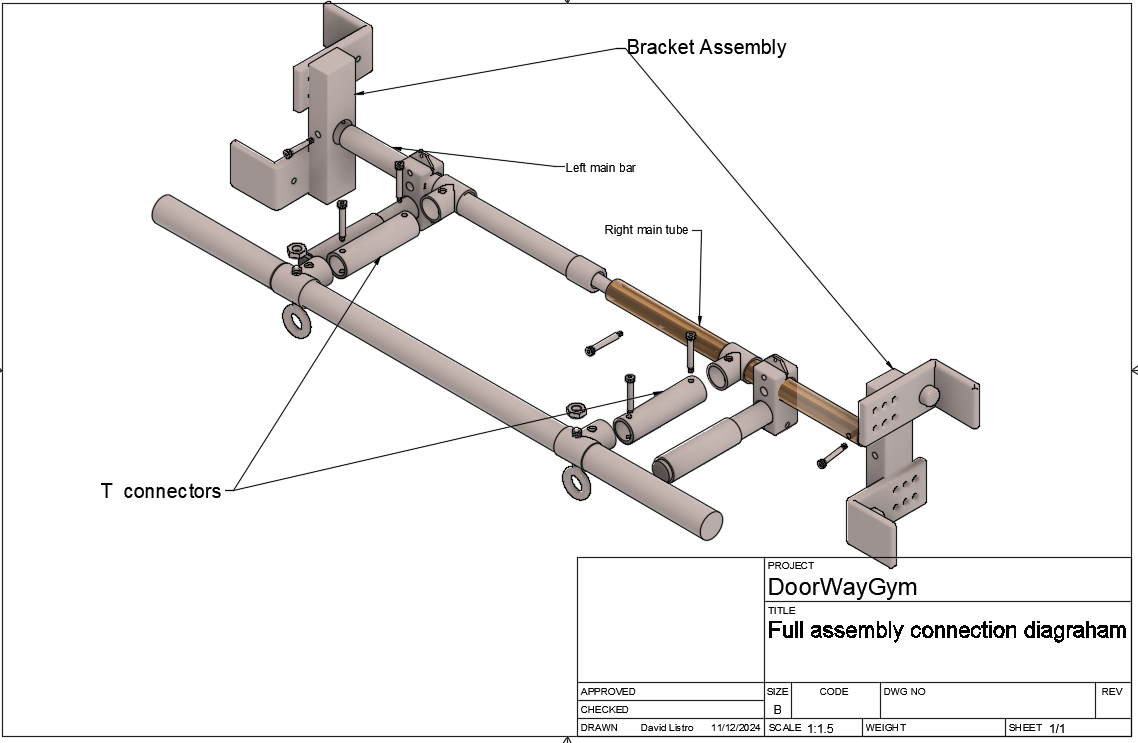 Bracket Assembly

Left main bar

Right main tube

T connectors

PROJECT
DoorWayGym

TITLE
Full assembly connection diagraham

APPROVED

CHECKED

DRAWN David Listro 11/12/2024

SIZE
B

CODE

DWG NO

REV

SCALE 1:1.5

WEIGHT

SHEET 1/1