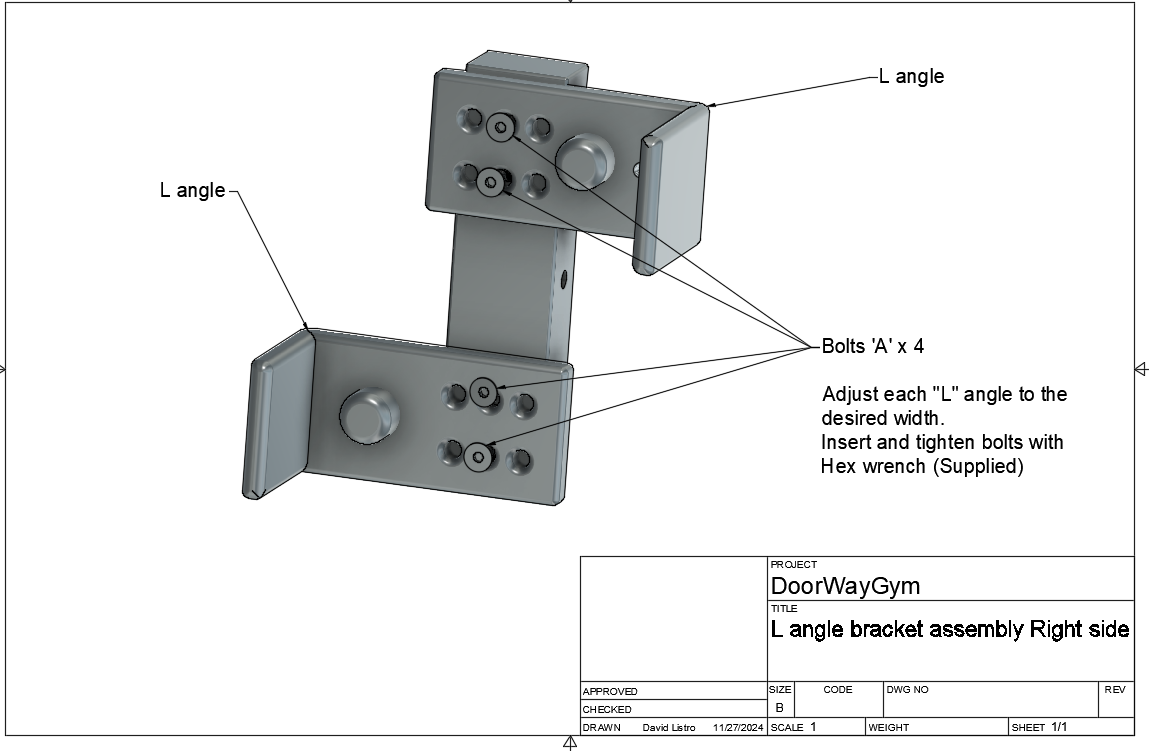 L angle

L angle

Bolts 'A' x 4

Adjust each "L" angle to the desired width.
Insert and tighten bolts with Hex wrench (Supplied)

PROJECT
DoorWayGym
TITLE
L angle bracket assembly Right side

APPROVED
CHECKED
DRAWN David Listro 11/27/2024

SIZE B
CODE
DWG NO
REV
SCALE 1
WEIGHT
SHEET 1/1